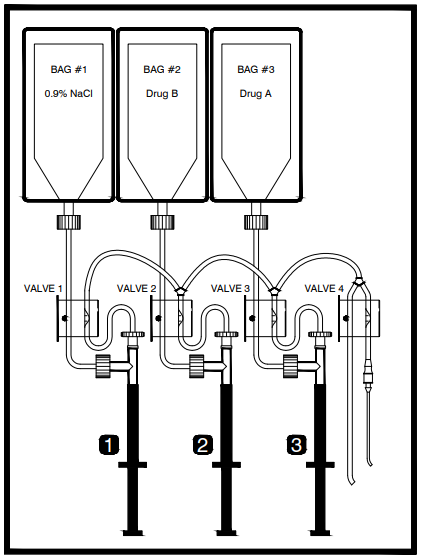 BAG #1
0.9% NaCl

BAG #2
Drug B

BAG #3
Drug A

VALVE 1
VALVE 2
VALVE 3
VALVE 4

1
2
3