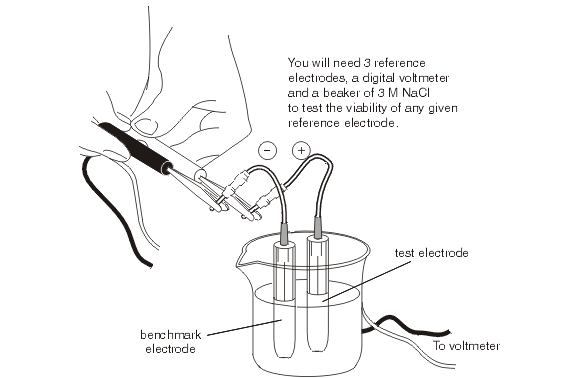 You will need 3 reference electrodes, a digital voltmeter and a beaker of 3 M NaCl to test the viability of any given reference electrode.

−

+

test electrode

benchmark electrode

To voltmeter