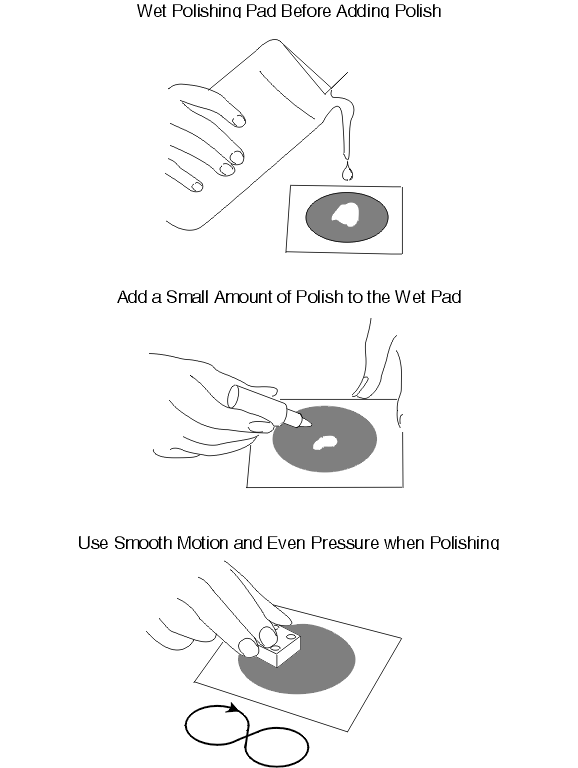 Wet Polishing Pad Before Adding Polish

Add a Small Amount of Polish to the Wet Pad

Use Smooth Motion and Even Pressure when Polishing